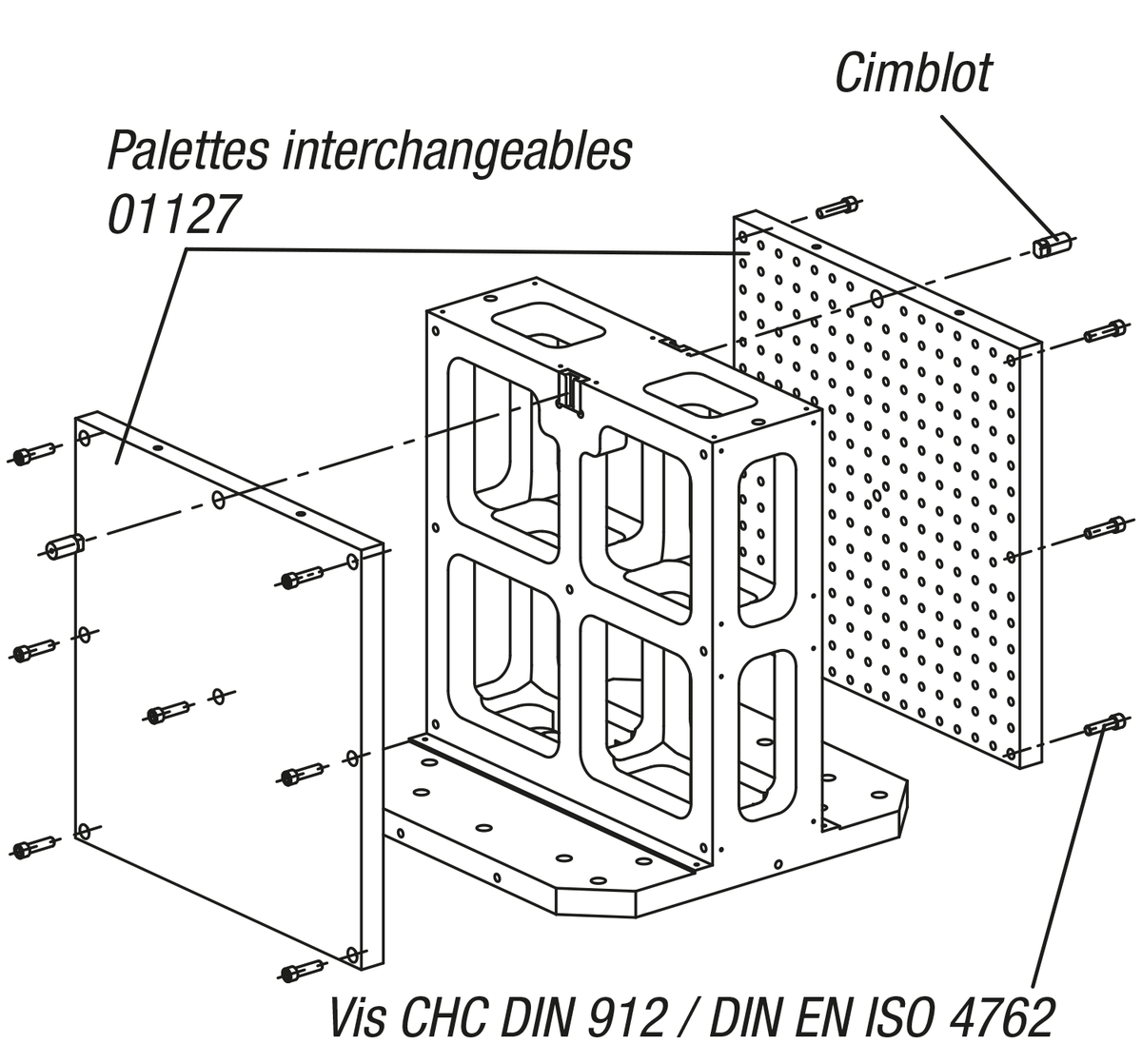 Cimblot

Palettes interchangeables
01127

Vis CHC DIN 912 / DIN EN ISO 4762