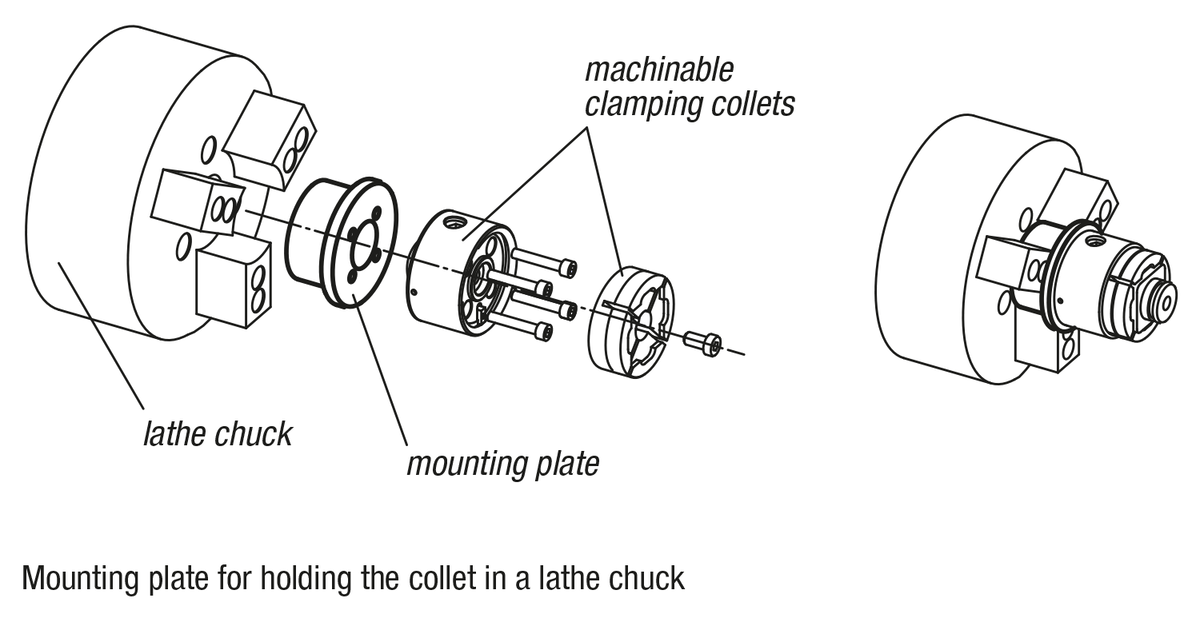 machinable clamping collets

lathe chuck

mounting plate

Mounting plate for holding the collet in a lathe chuck