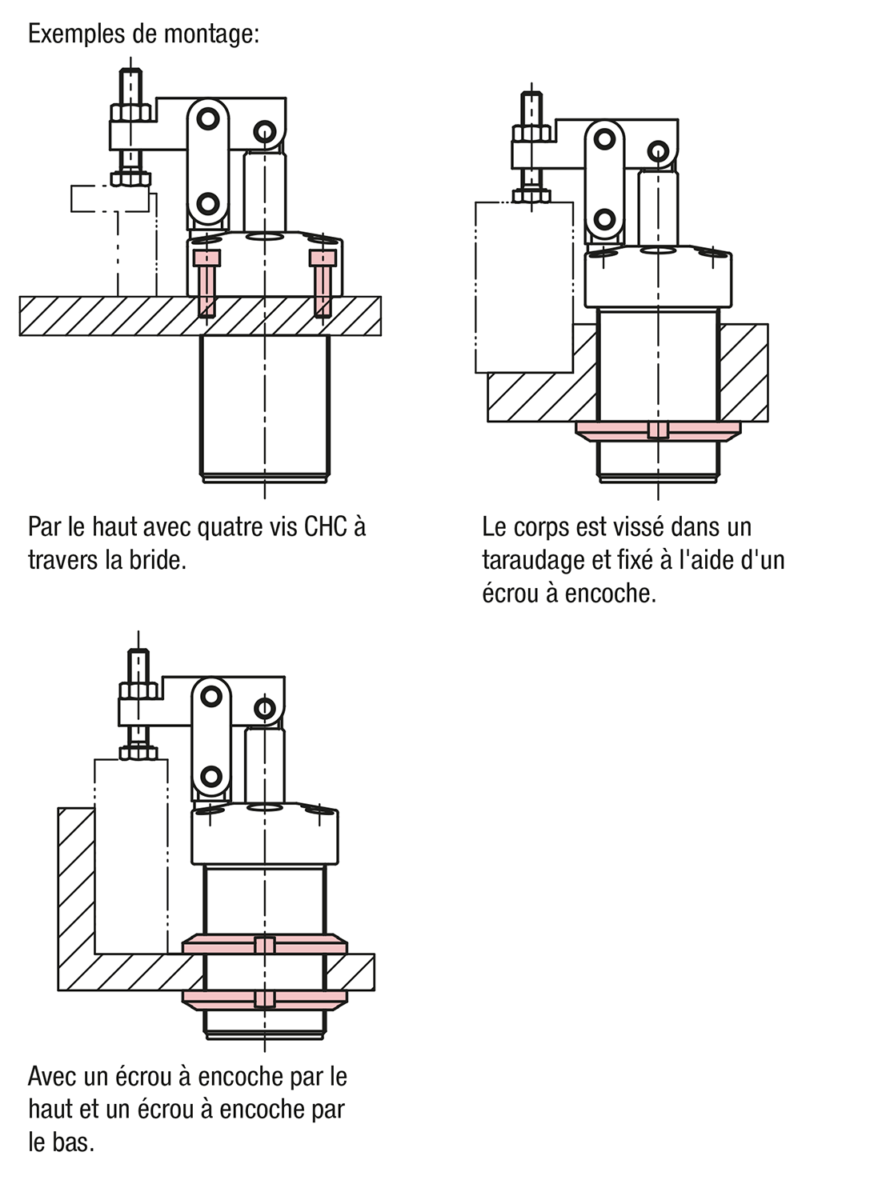 Exemples de montage:

Par le haut avec quatre vis CHC à travers la bride.

Le corps est vissé dans un taraudage et fixé à l'aide d'un écrou à encoche.

Avec un écrou à encoche par le haut et un écrou à encoche par le bas.