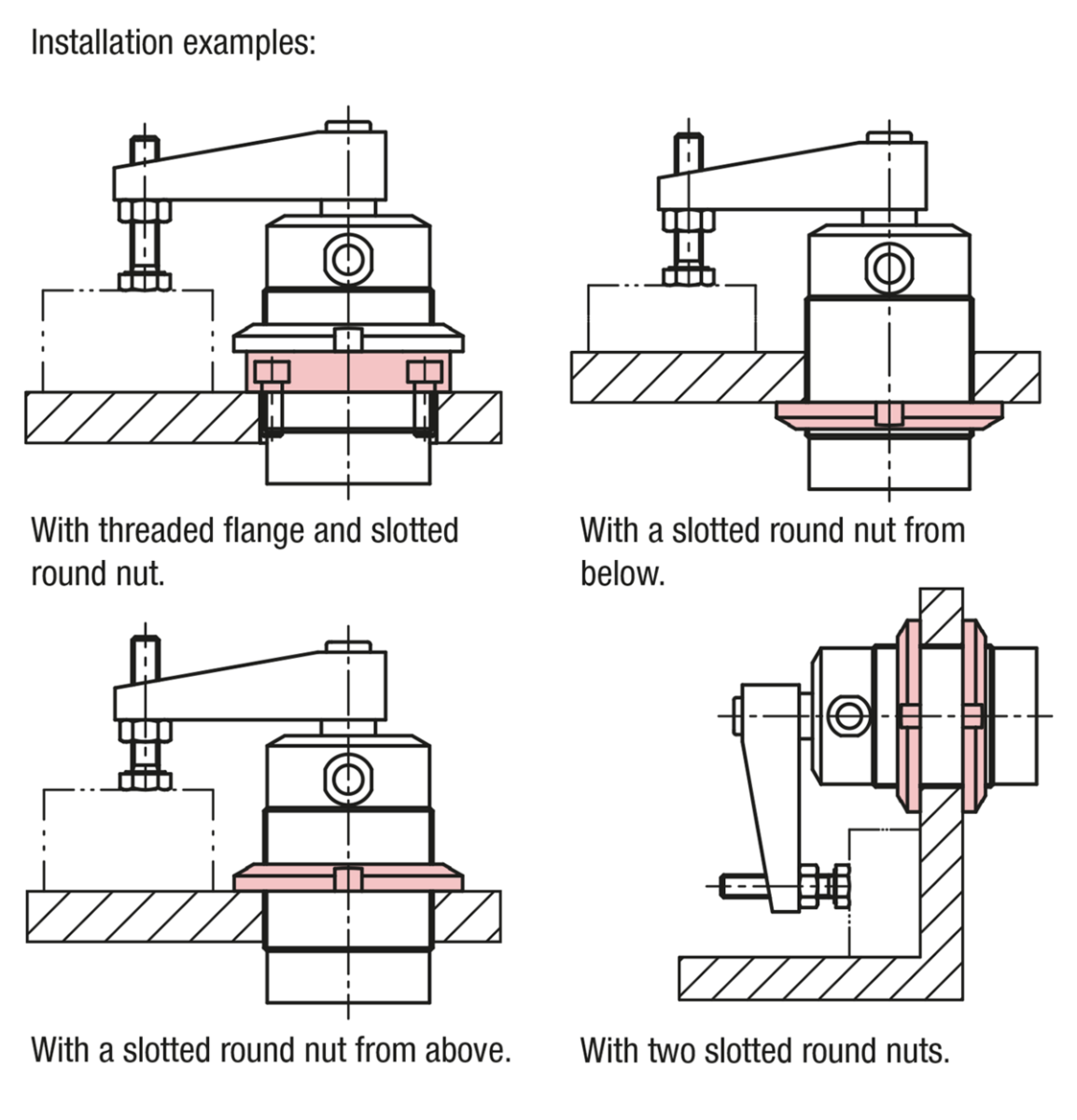 Installation examples:

With threaded flange and slotted round nut.

With a slotted round nut from below.

With a slotted round nut from above.

With two slotted round nuts.