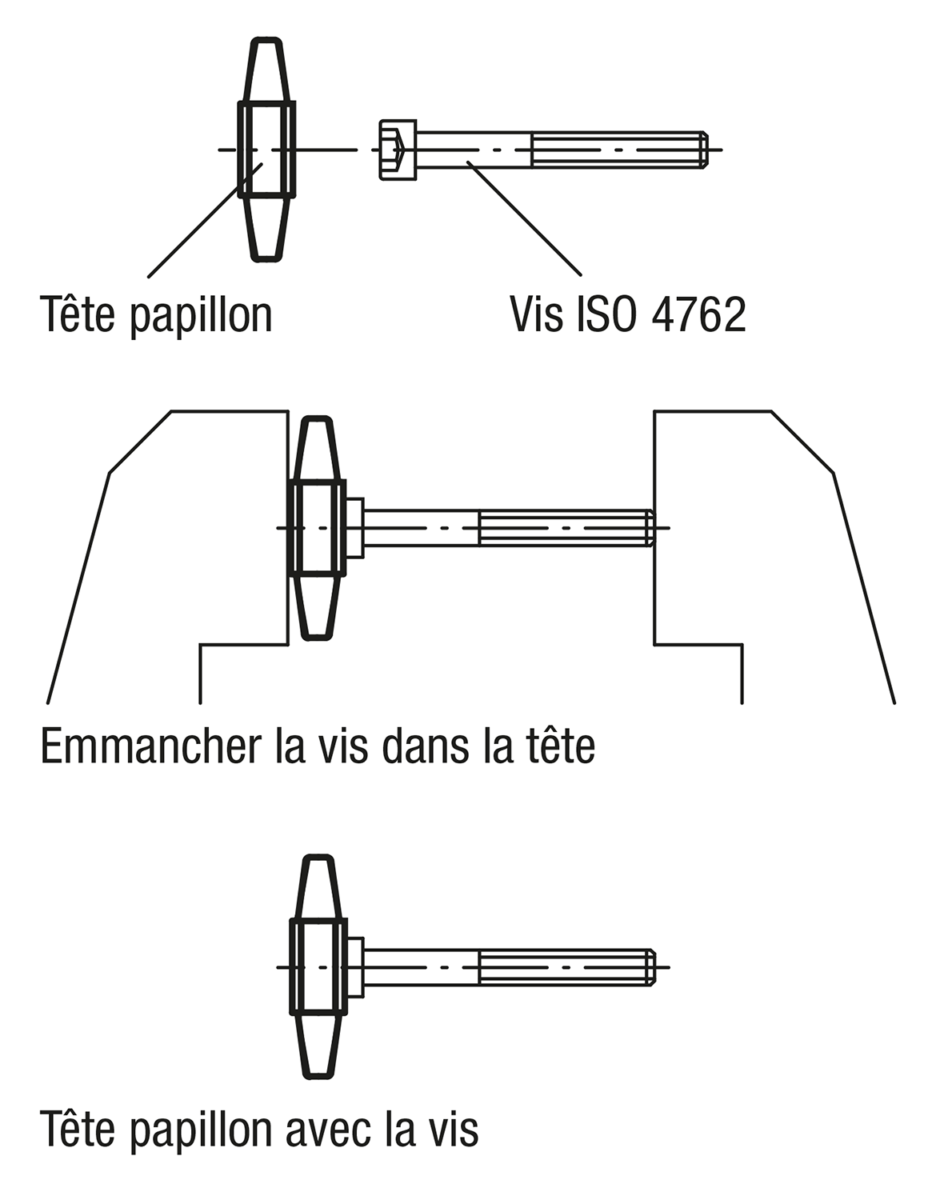 Tête papillon

Vis ISO 4762

Emmancher la vis dans la tête

Tête papillon avec la vis