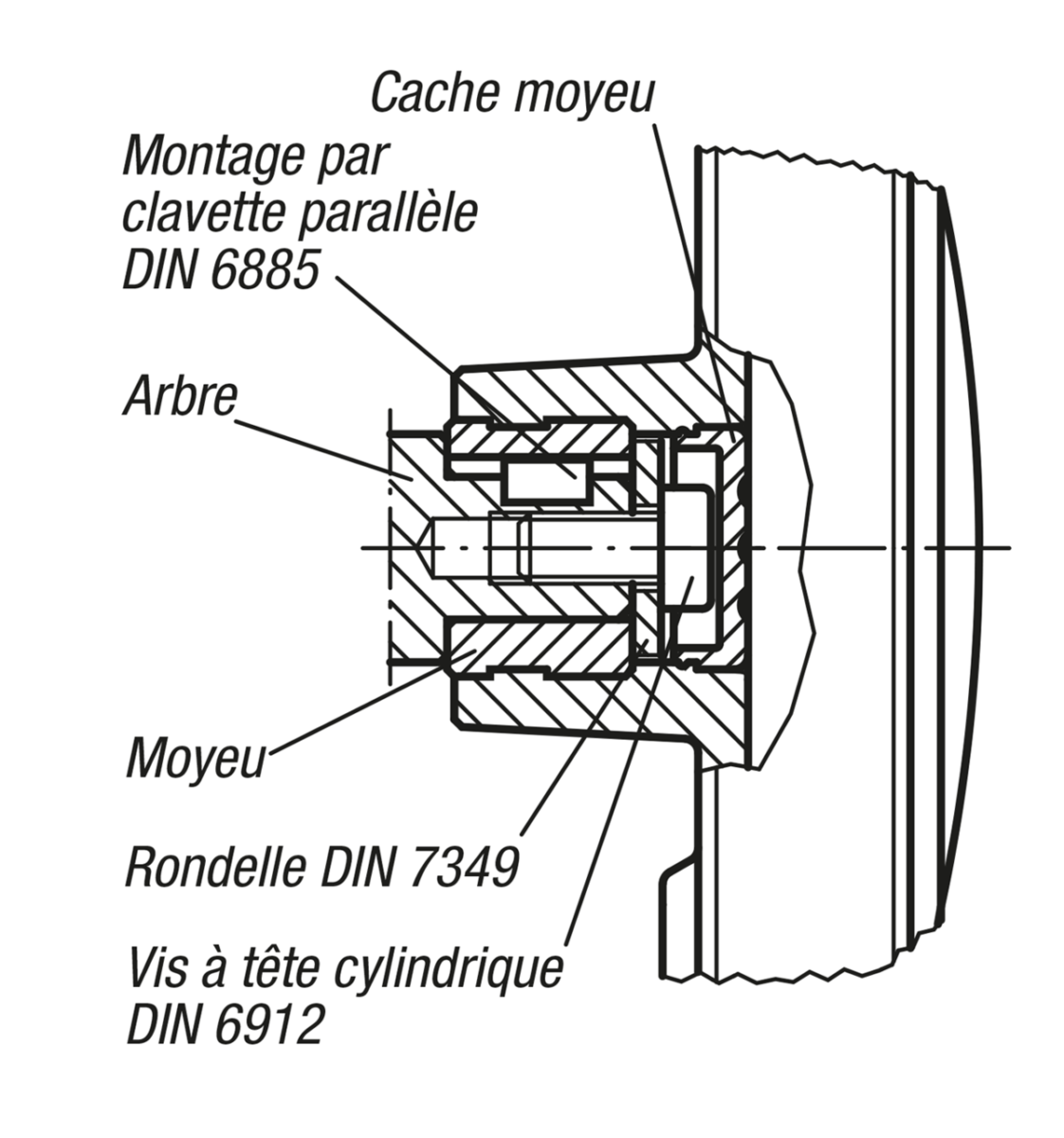 Cache moyeu

Montage par clavette parallèle DIN 6885

Arbre

Moyeu

Rondelle DIN 7349

Vis à tête cylindrique DIN 6912