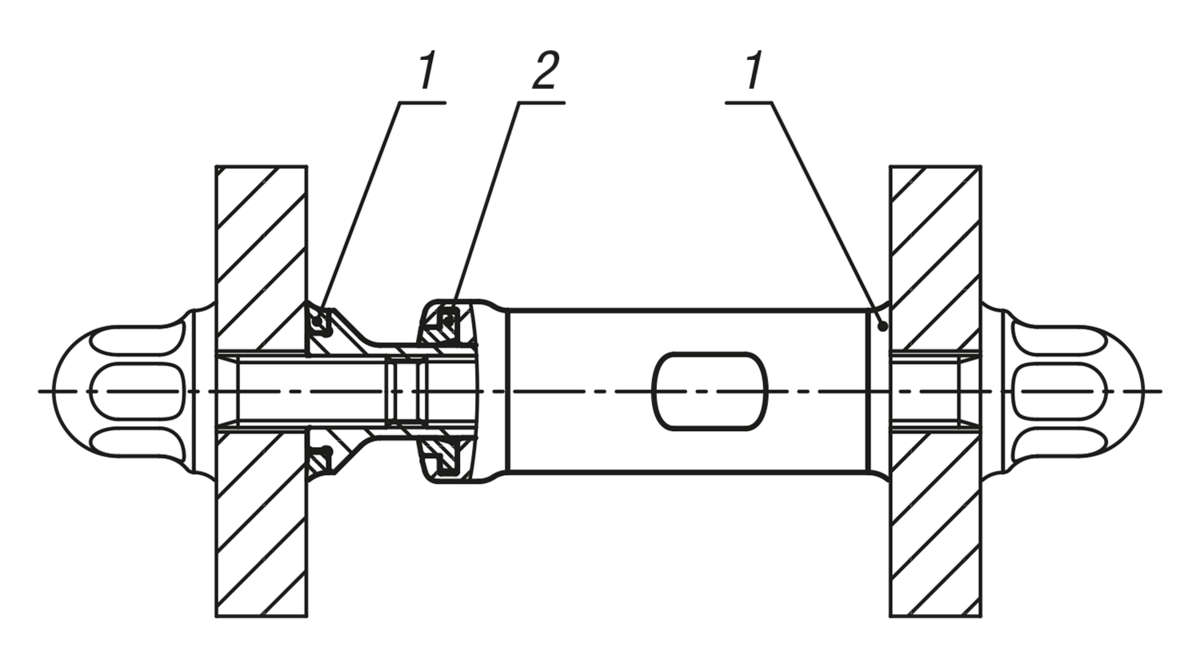 1
2
1