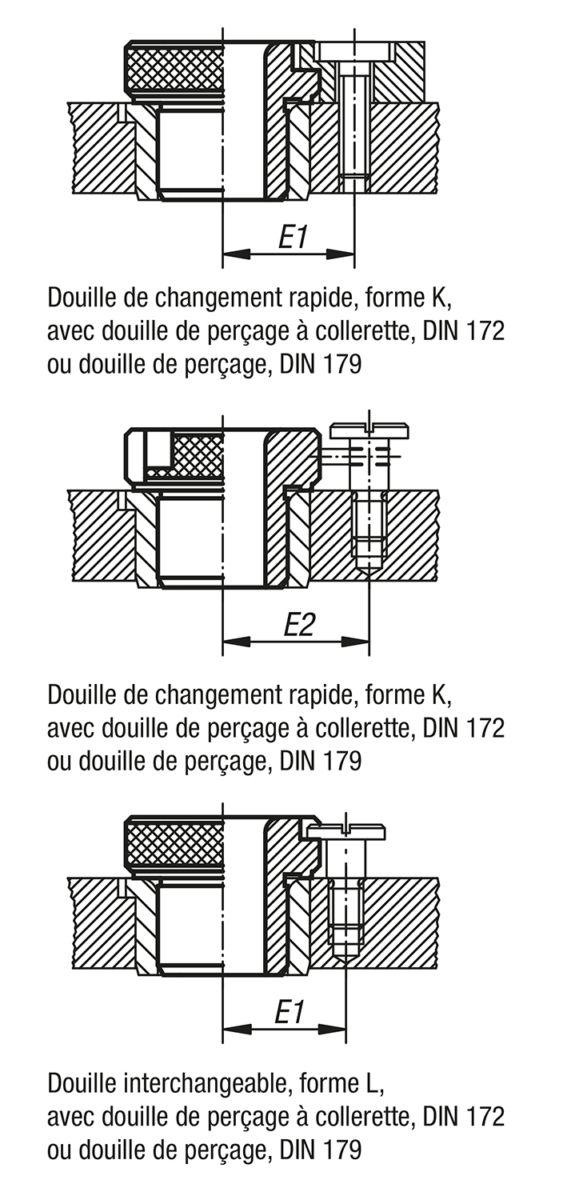 E1

Douille de changement rapide, forme K, avec douille de perçage à collerette, DIN 172 ou douille de perçage, DIN 179

E2

Douille de changement rapide, forme K, avec douille de perçage à collerette, DIN 172 ou douille de perçage, DIN 179

E1

Douille interchangeable, forme L, avec douille de perçage à collerette, DIN 172 ou douille de perçage, DIN 179