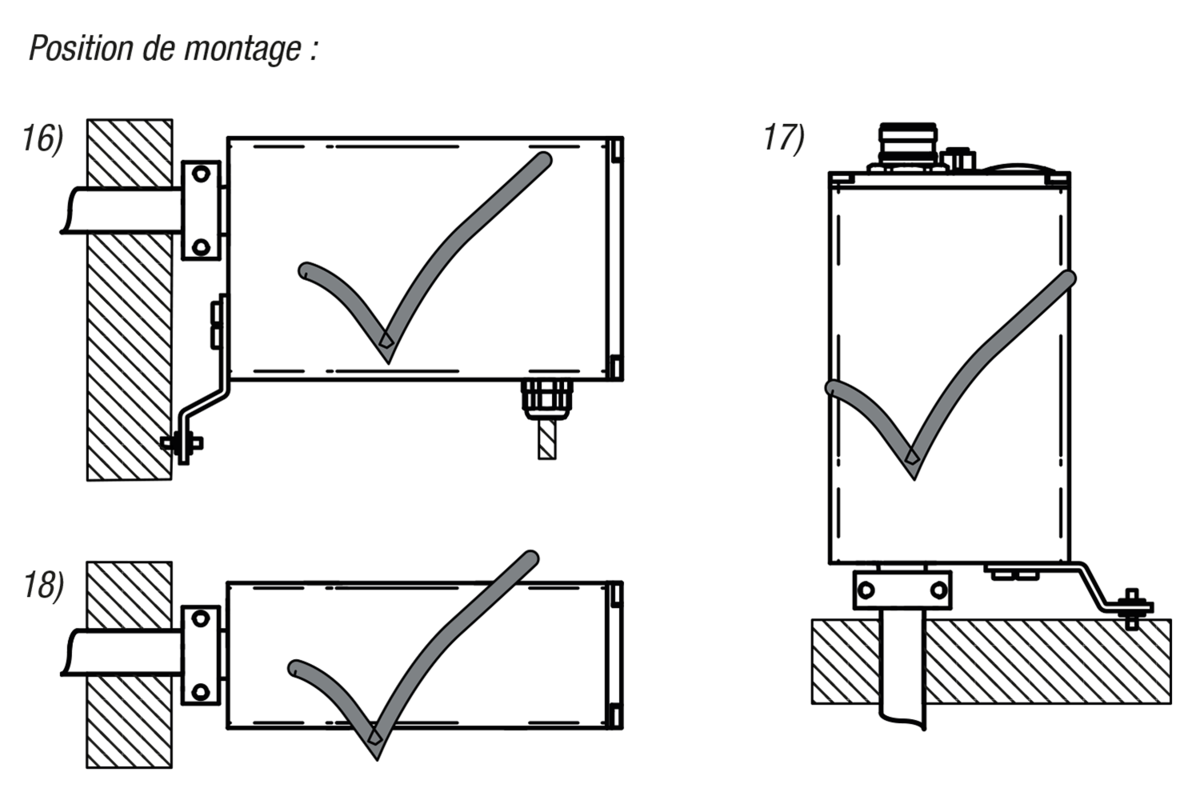 Position de montage :

16)

17)

18)