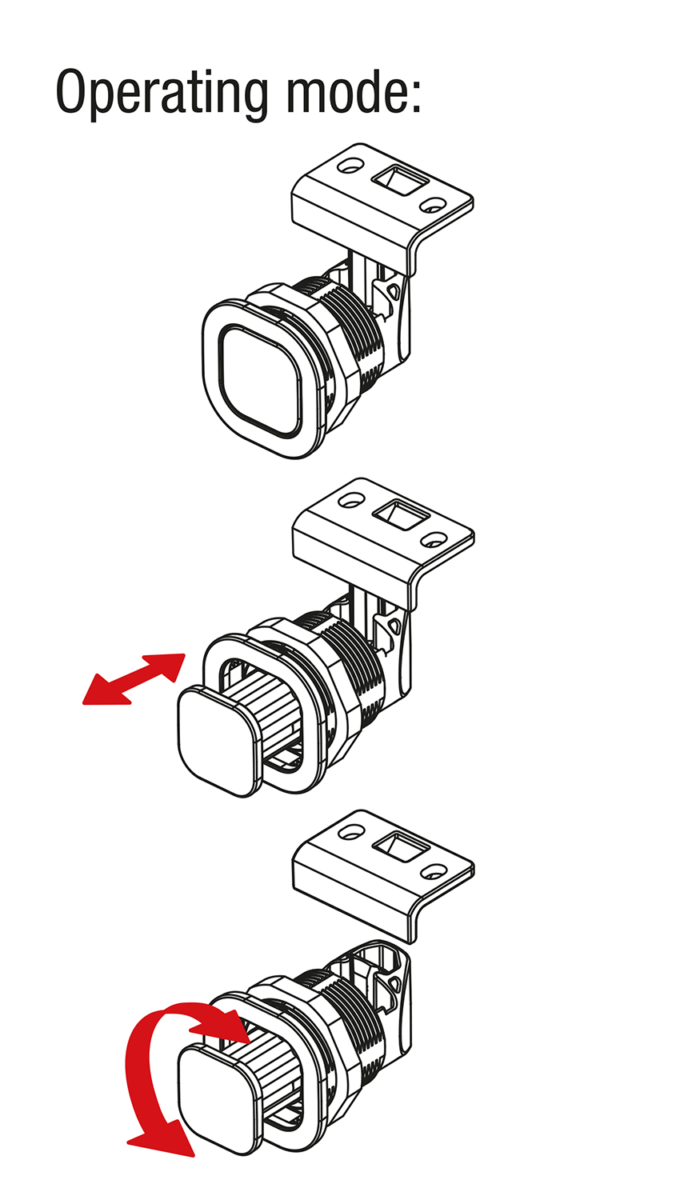 Operating mode: